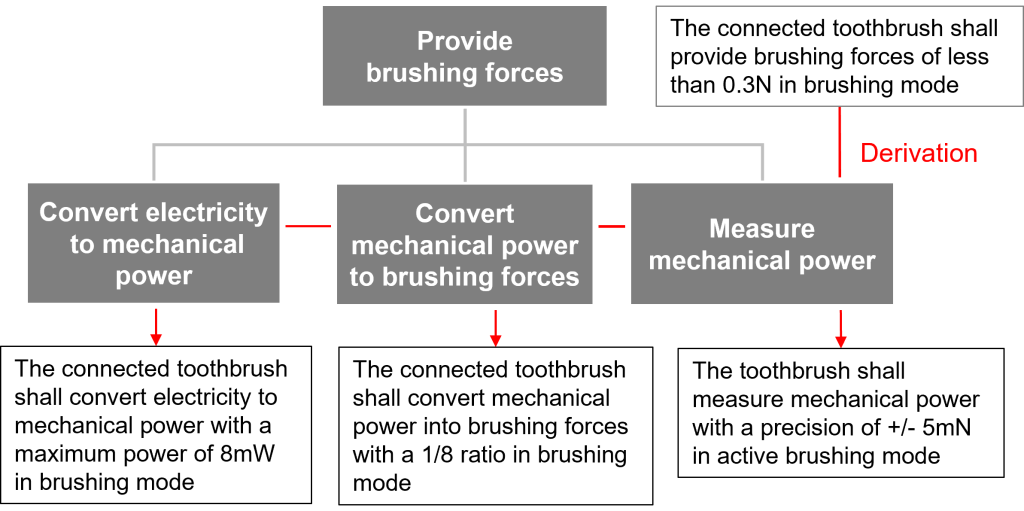 Provide brushing forces

The connected toothbrush shall provide brushing forces of less than 0.3N in brushing mode

Derivation

Convert electricity to mechanical power

Convert mechanical power to brushing forces

Measure mechanical power

The connected toothbrush shall convert electricity to mechanical power with a maximum power of 8mW in brushing mode

The connected toothbrush shall convert mechanical power into brushing forces with a 1/8 ratio in brushing mode

The toothbrush shall measure mechanical power with a precision of +/- 5mN in active brushing mode